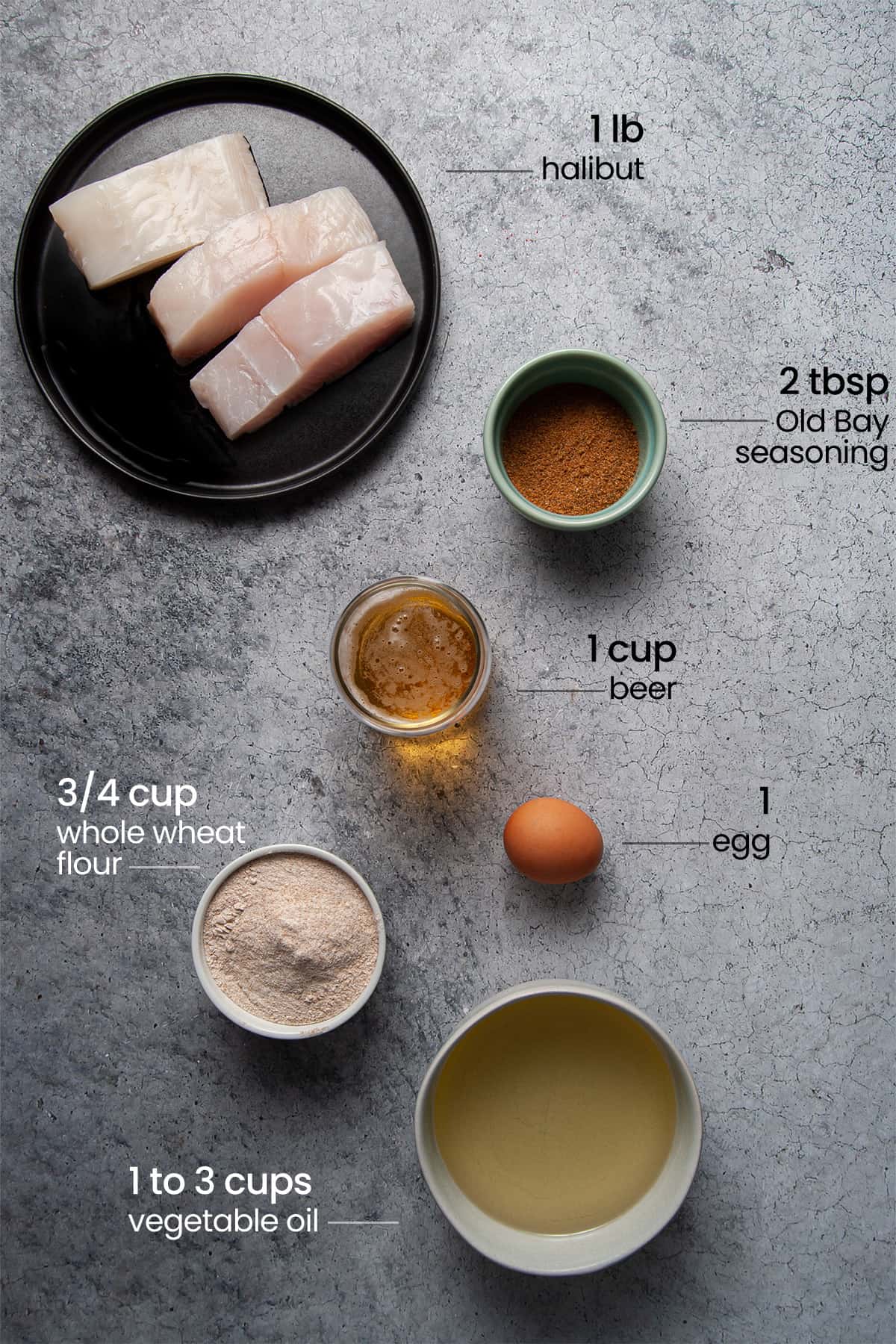 1 lb
halibut

2 tbsp
Old Bay
seasoning

1 cup
beer

3/4 cup
whole wheat
flour

1
egg

1 to 3 cups
vegetable oil