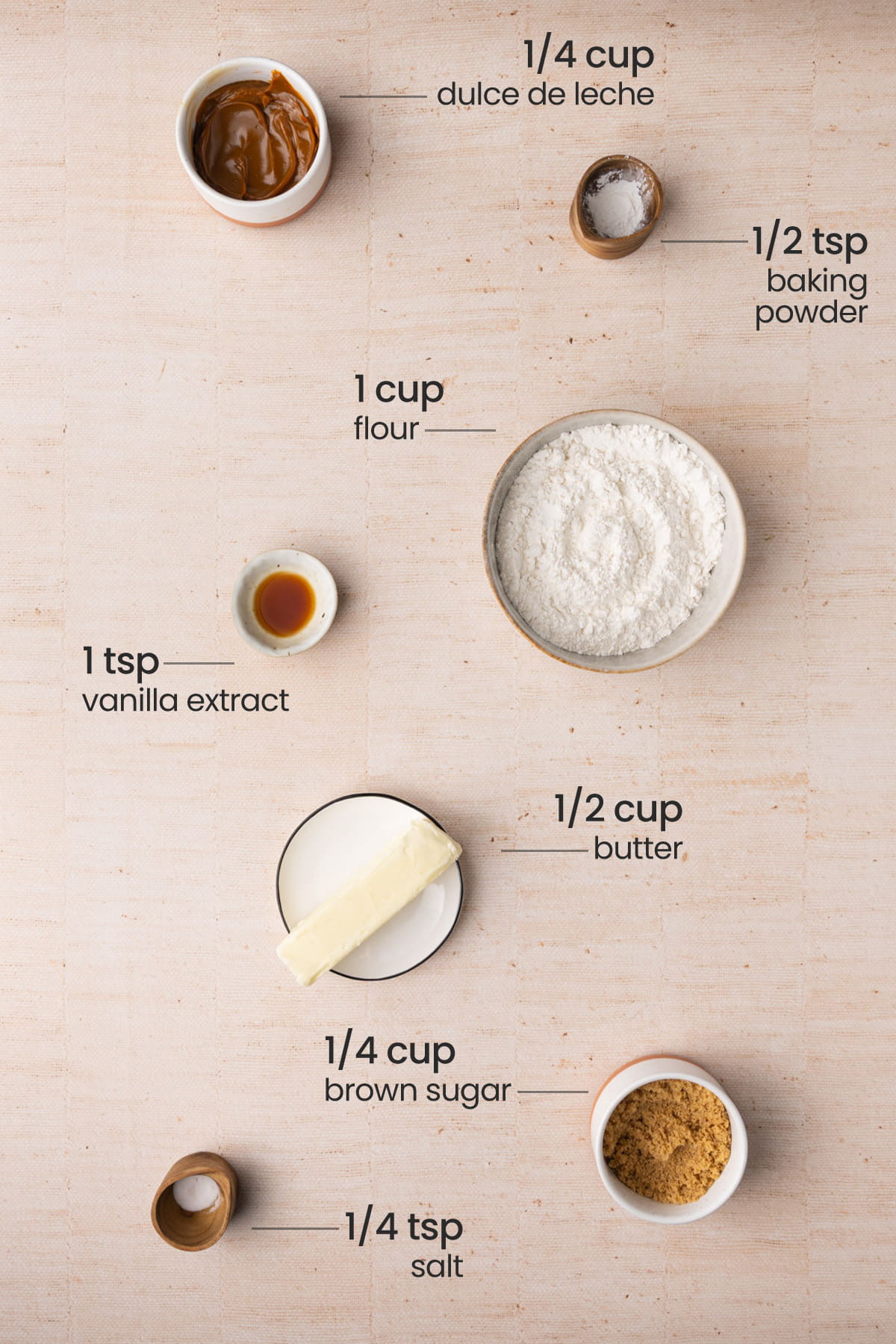 1/4 cup
dulce de leche

1/2 tsp
baking powder

1 cup
flour

1 tsp
vanilla extract

1/2 cup
butter

1/4 cup
brown sugar

1/4 tsp
salt